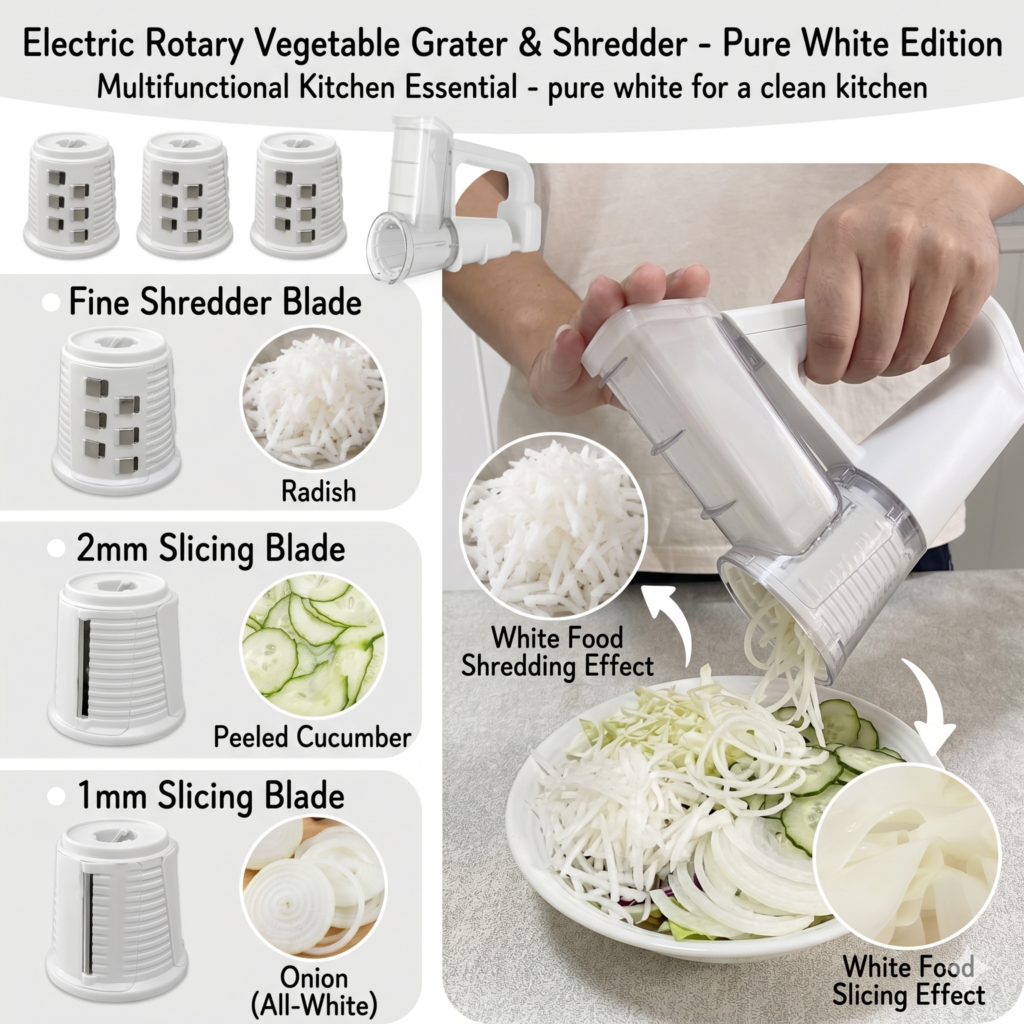 Electric Rotary Vegetable Grater & Shredder - Pure White Edition
Multifunctional Kitchen Essential - pure white for a clean kitchen

Fine Shredder Blade
Radish

2mm Slicing Blade
Peeled Cucumber

1mm Slicing Blade
Onion (All-White)

White Food Shredding Effect

White Food Slicing Effect